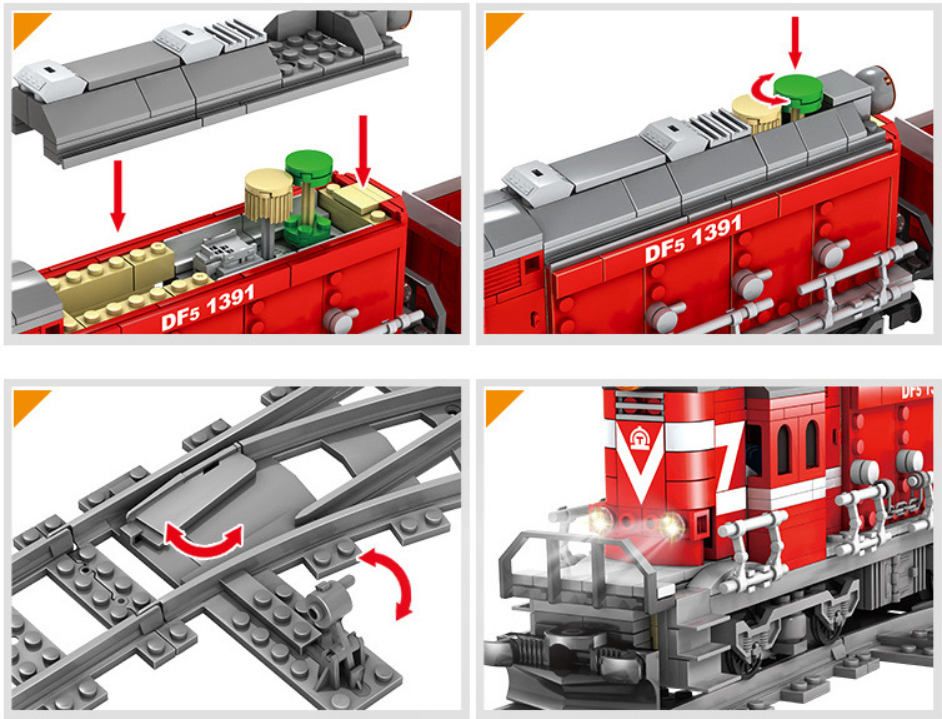 DF5 1391

DF5 1391

DF5 1